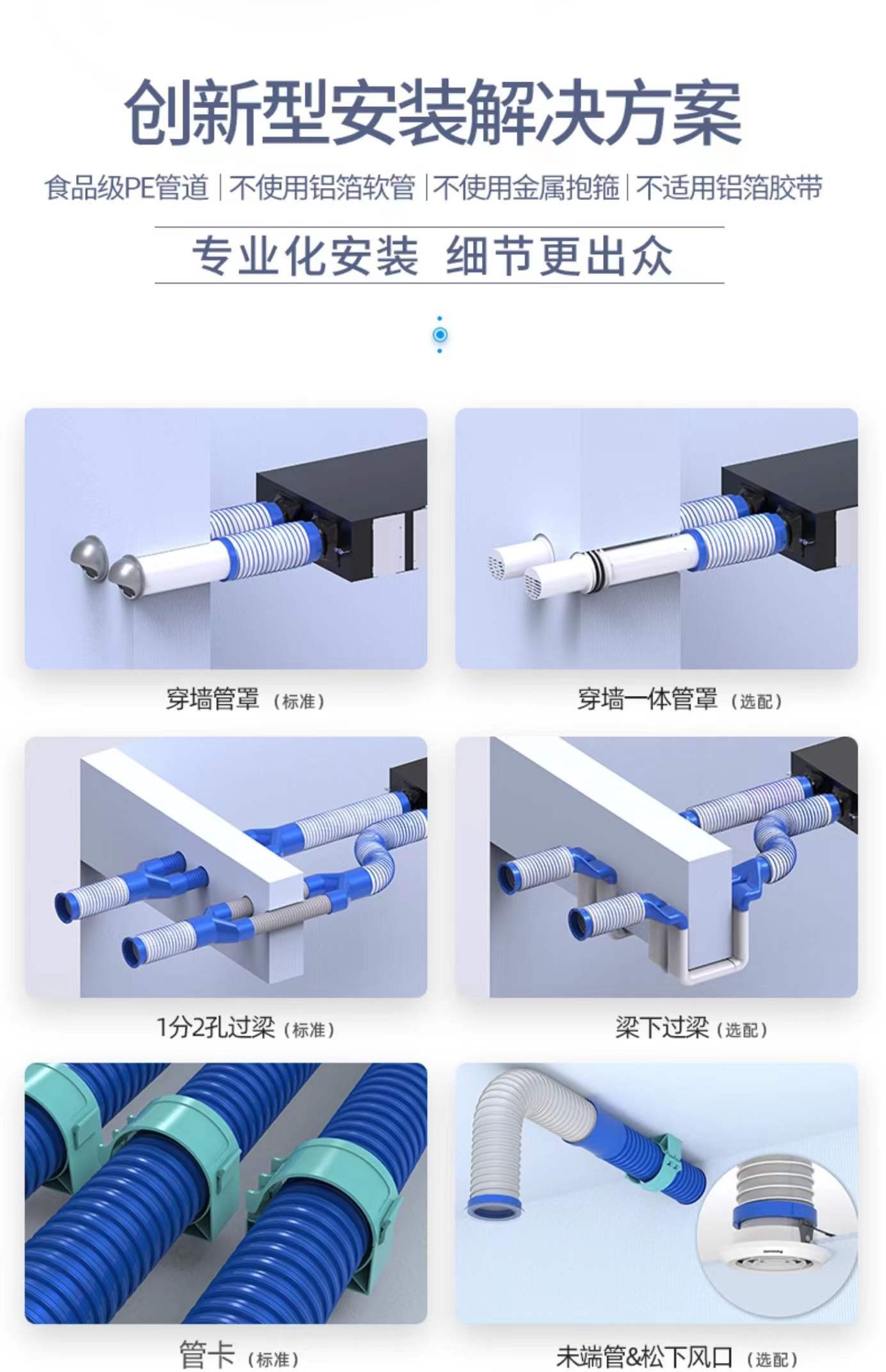 创新型安装解决方案

食品级PE管道 | 不使用铝箔软管 | 不使用金属抱箍 | 不适用铝箔胶带

专业化安装 细节更出众

穿墙管罩（标准）

穿墙一体管罩（选配）

1分2孔过梁（标准）

梁下过梁（选配）

管卡（标准）

未端管&松下风口（选配）